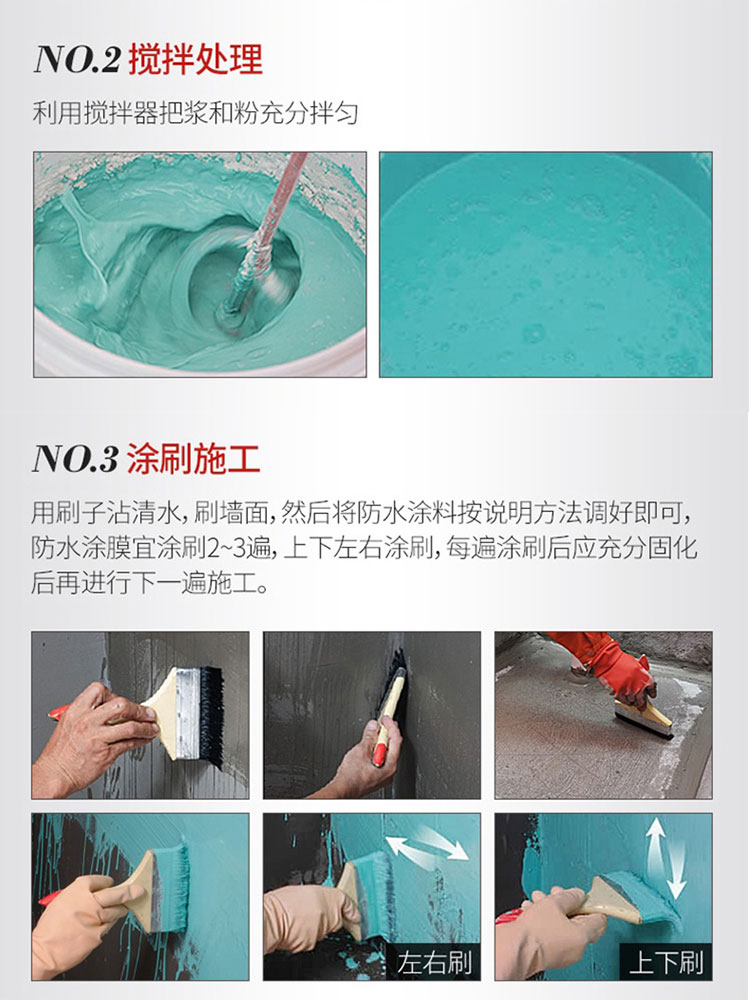 NO.2 搅拌处理

利用搅拌器把浆和粉充分拌匀

NO.3 涂刷施工

用刷子沾清水，刷墙面，然后将防水涂料按说明方法调好即可，防水涂膜宜涂刷2~3遍，上下左右涂刷，每遍涂刷后应充分固化后再进行下一遍施工。

左右刷

上下刷